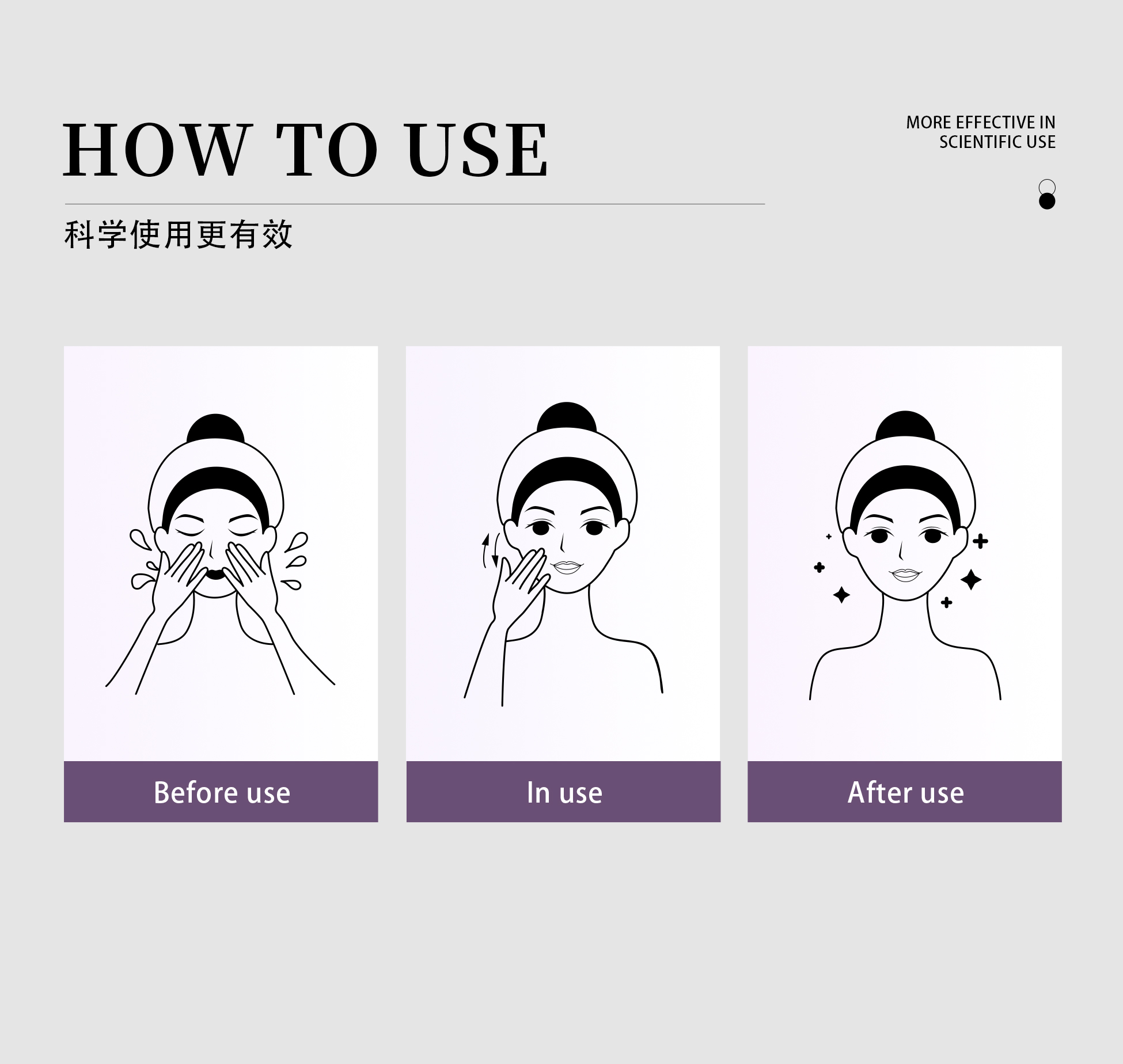 HOW TO USE

MORE EFFECTIVE IN
SCIENTIFIC USE

科学使用更有效

Before use

In use

After use