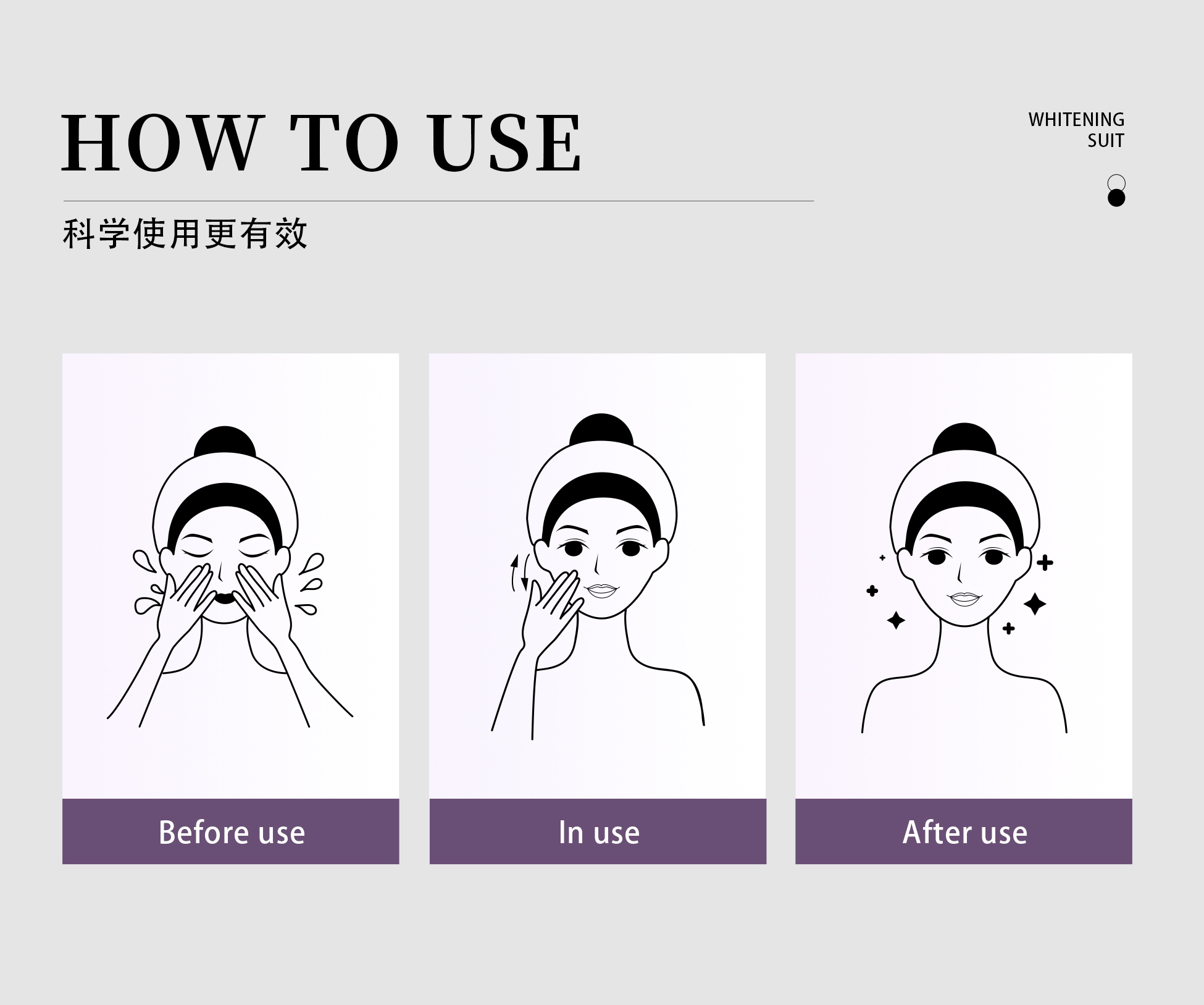 HOW TO USE

WHITENING
SUIT

科学使用更有效

Before use

In use

After use