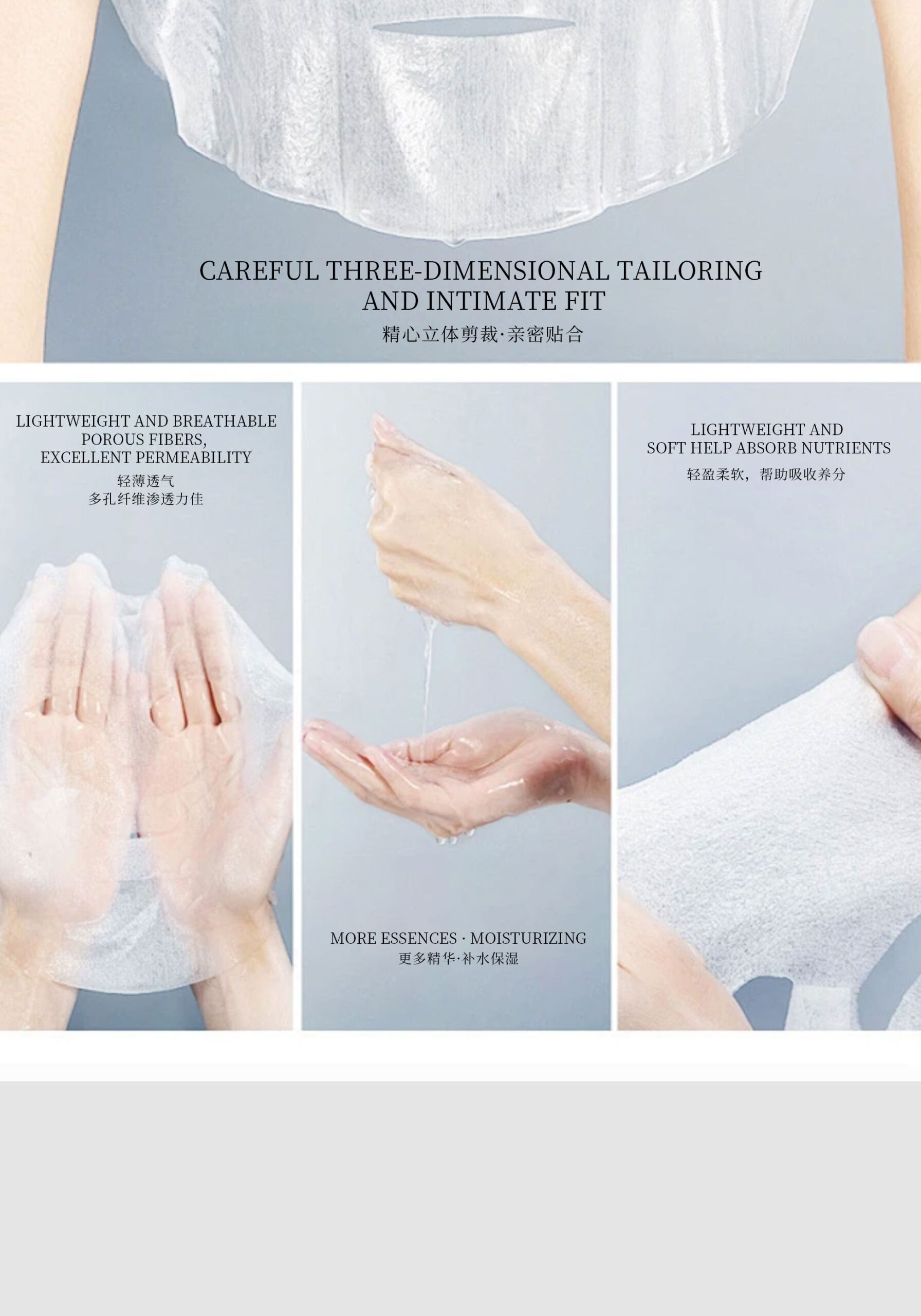 CAREFUL THREE-DIMENSIONAL TAILORING AND INTIMATE FIT
精心立体剪裁·亲密贴合

LIGHTWEIGHT AND BREATHABLE POROUS FIBERS, EXCELLENT PERMEABILITY
轻薄透气
多孔纤维渗透力佳

MORE ESSENCES · MOISTURIZING
更多精华·补水保湿

LIGHTWEIGHT AND SOFT HELP ABSORB NUTRIENTS
轻盈柔软，帮助吸收养分